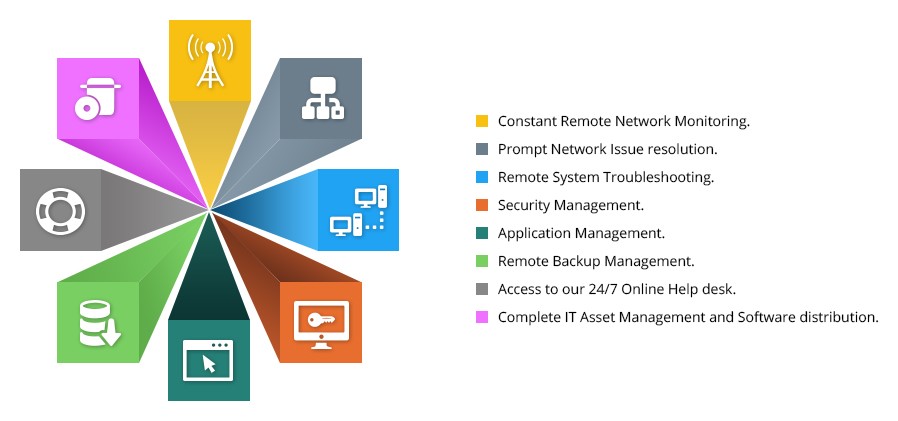 Constant Remote Network Monitoring.
Prompt Network Issue resolution.
Remote System Troubleshooting.
Security Management.
Application Management.
Remote Backup Management.
Access to our 24/7 Online Help desk.
Complete IT Asset Management and Software distribution.